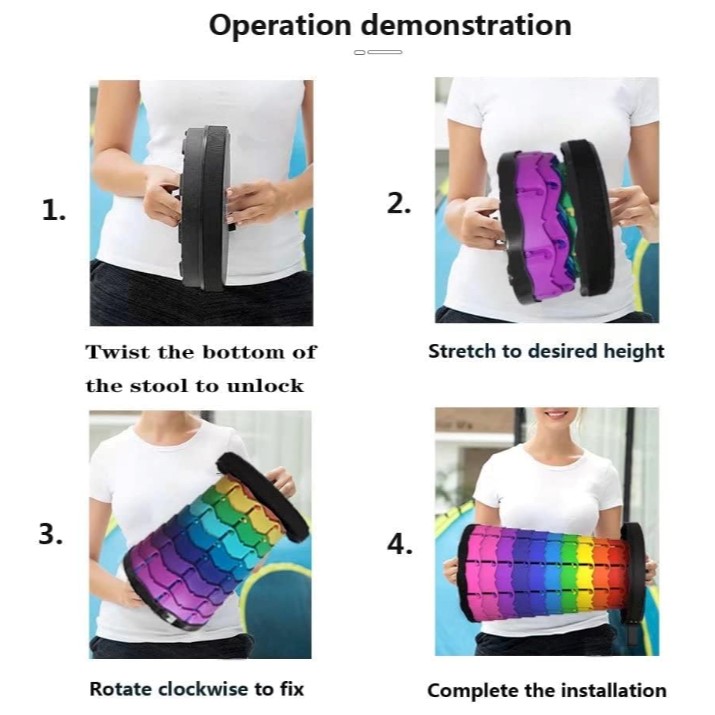 Operation demonstration

1.

Twist the bottom of the stool to unlock

2.

Stretch to desired height

3.

Rotate clockwise to fix

4.

Complete the installation