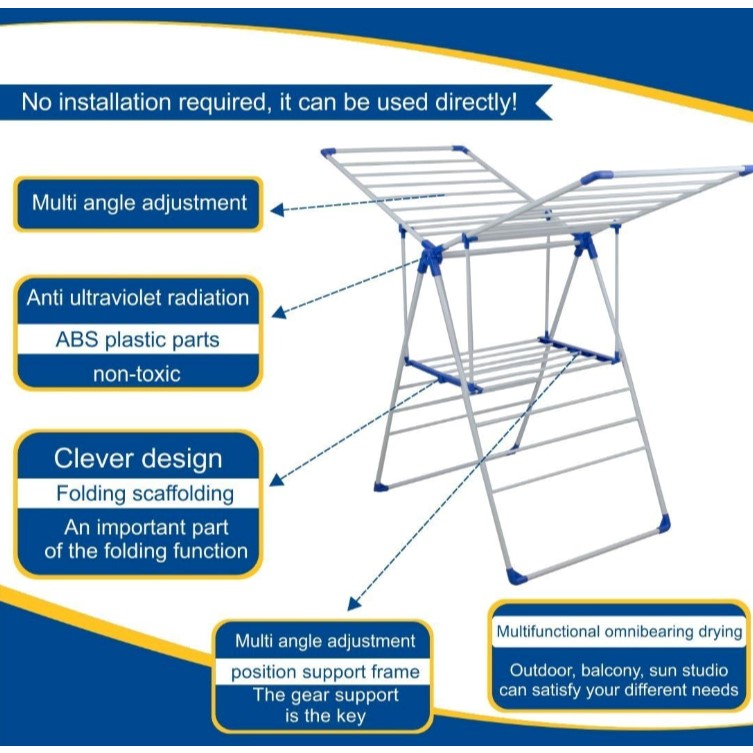 No installation required, it can be used directly!

Multi angle adjustment

Anti ultraviolet radiation

ABS plastic parts

non-toxic

Clever design

Folding scaffolding

An important part of the folding function

Multi angle adjustment

position support frame

The gear support is the key

Multifunctional omnibearing drying

Outdoor, balcony, sun studio can satisfy your different needs